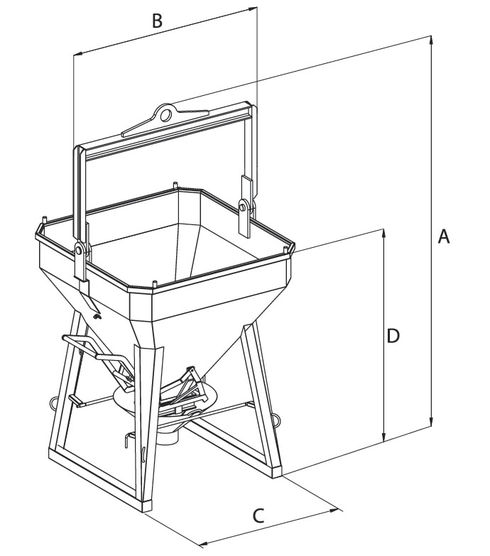 B
A
D
C