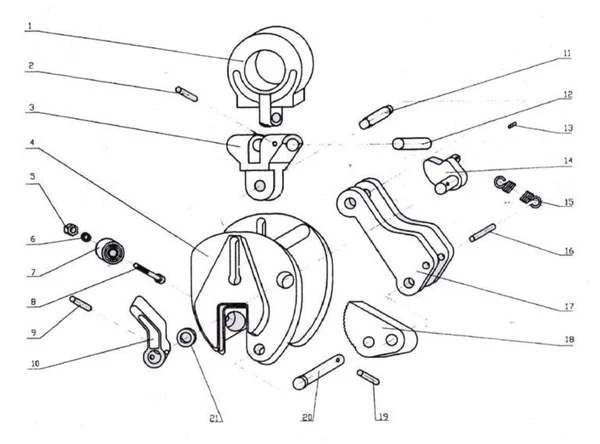 1
2
3
4
5
6
7
8
9
10
11
12
13
14
15
16
17
18
19
20
21